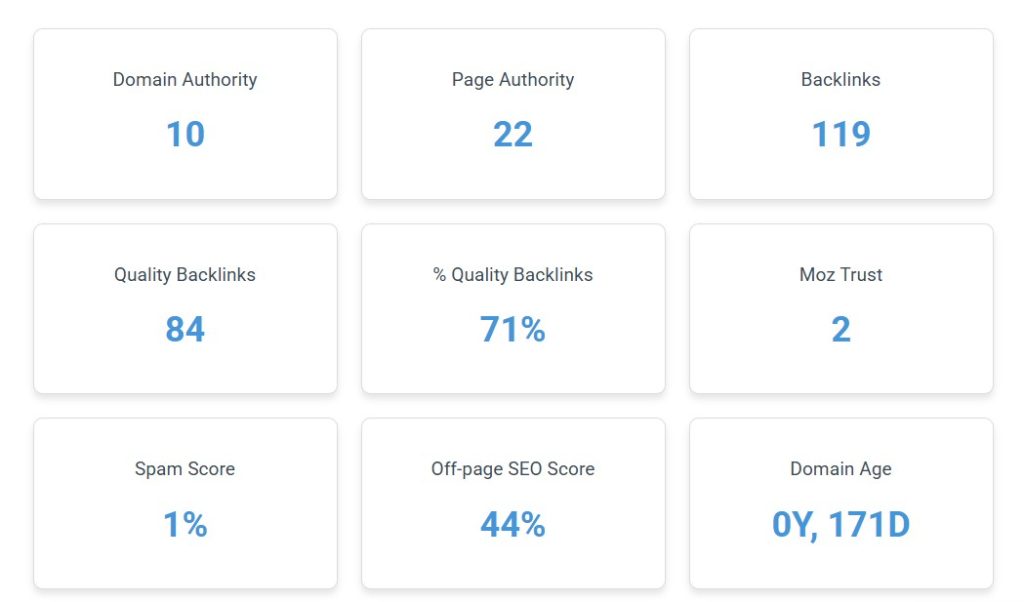 Domain Authority
10

Page Authority
22

Backlinks
119

Quality Backlinks
84

% Quality Backlinks
71%

Moz Trust
2

Spam Score
1%

Off-page SEO Score
44%

Domain Age
0Y, 171D